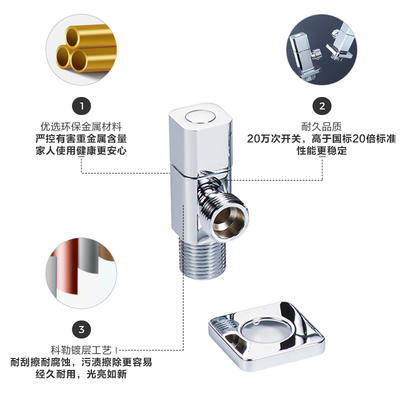 1

优选环保金属材料
严控有害重金属含量
家人使用健康更安心

2

耐久品质
20万次开关，高于国标20倍标准
性能更稳定

3

科勒镀层工艺
耐刮擦耐腐蚀，污渍擦除更容易
经久耐用，光亮如新