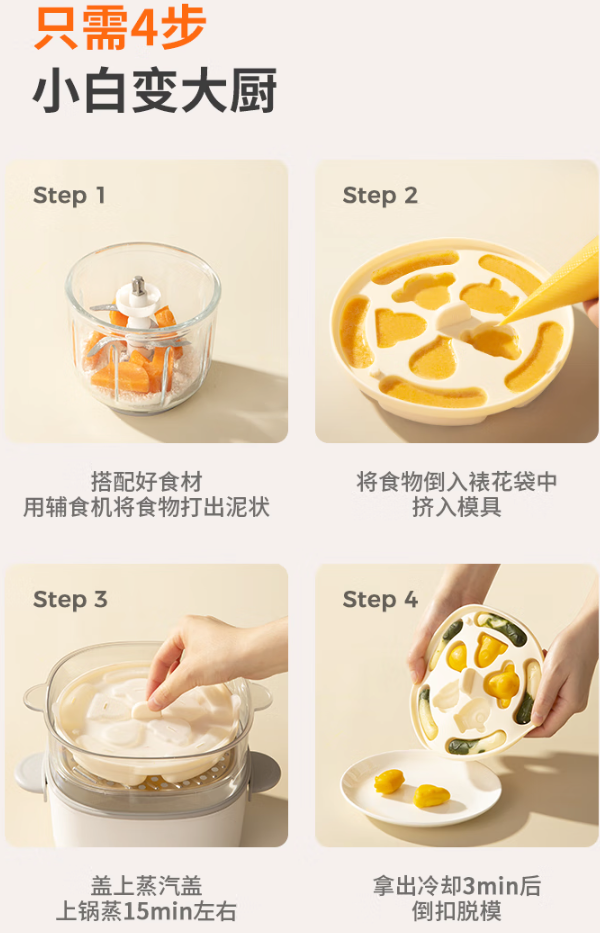 只需4步
小白变大厨

Step 1

搭配好食材
用辅食机将食物打出泥状

Step 2

将食物倒入裱花袋中
挤入模具

Step 3

盖上蒸汽盖
上锅蒸15min左右

Step 4

拿出冷却3min后
倒扣脱模