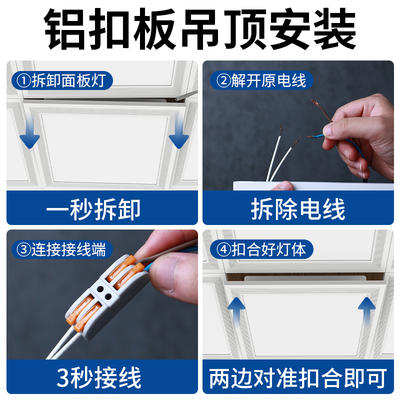 铝扣板吊顶安装

①拆卸面板灯

一秒拆卸

②解开原电线

拆除电线

③连接接线端

3秒接线

④扣合好灯体

两边对准扣合即可