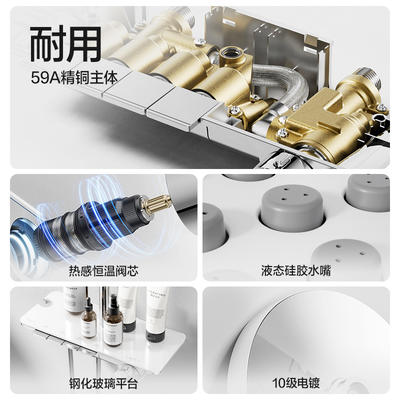 耐用
59A精铜主体

热感恒温阀芯

液态硅胶水嘴

钢化玻璃平台

10级电镀