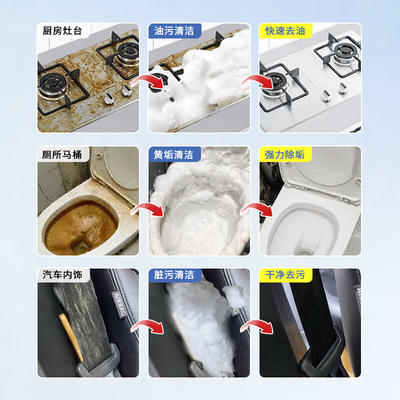 厨房灶台

油污清洁

快速去油

厕所马桶

黄垢清洁

强力除垢

汽车内饰

AIRBAG

脏污清洁

干净去污