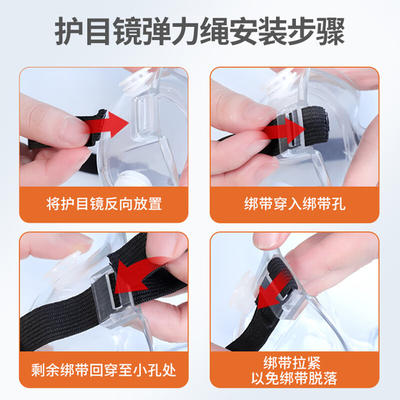 护目镜弹力绳安装步骤

将护目镜反向放置

绑带穿入绑带孔

剩余绑带回穿至小孔处

绑带拉紧
以免绑带脱落