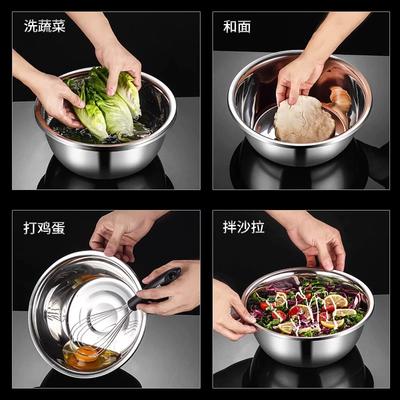 洗蔬菜

和面

打鸡蛋

拌沙拉