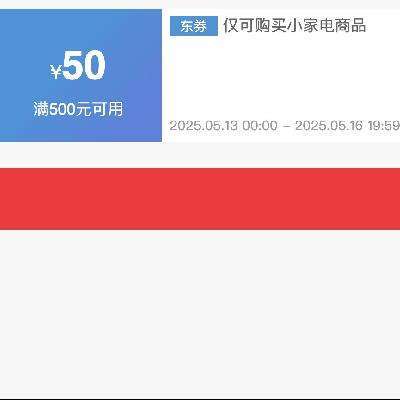 ¥50
满500元可用

东券 仅可购买小家电商品

2025.05.13 00:00 - 2025.05.16 19:59