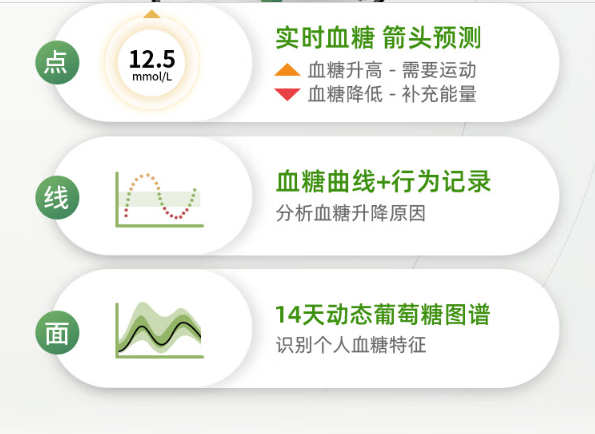 点

12.5
mmol/L

实时血糖 箭头预测

血糖升高 - 需要运动

血糖降低 - 补充能量

线

血糖曲线+行为记录

分析血糖升降原因

面

14天动态葡萄糖图谱

识别个人血糖特征