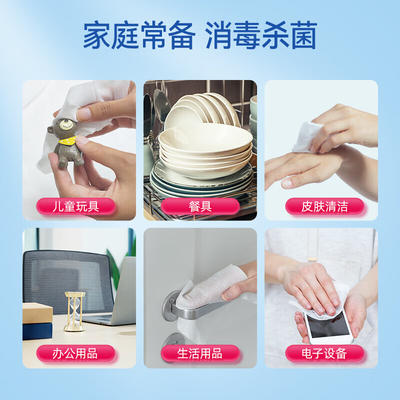 家庭常备 消毒杀菌

儿童玩具

餐具

皮肤清洁

办公用品

生活用品

电子设备