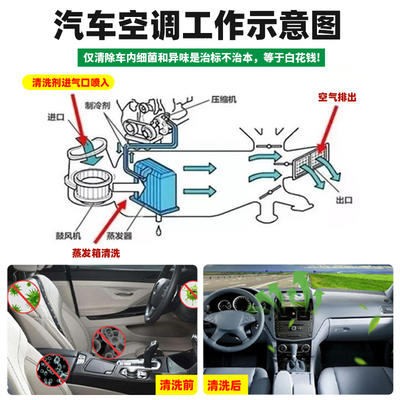 汽车空调工作示意图

仅清除车内细菌和异味是治标不治本，等于白花钱!

清洗剂进气口喷入

进口

制冷剂

压缩机

空气排出

出口

鼓风机

蒸发器

蒸发箱清洗

清洗前

清洗后