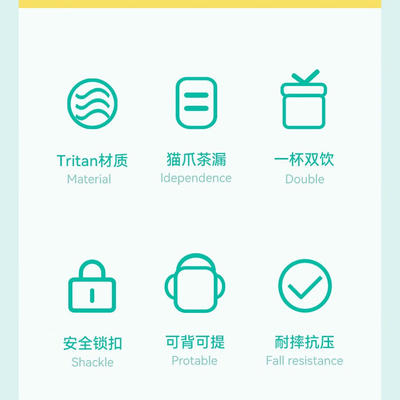 Tritan材质
Material

猫爪茶漏
Idependence

一杯双饮
Double

安全锁扣
Shackle

可背可提
Protable

耐摔抗压
Fall resistance