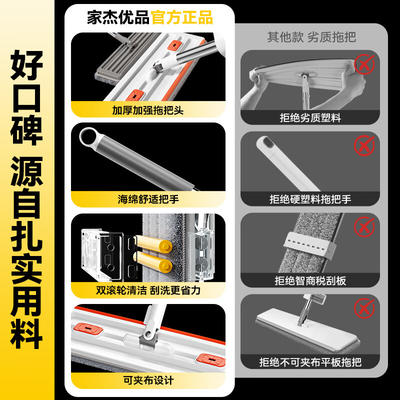 好口碑 源自扎实用料

家杰优品官方正品

加厚加强拖把头

海绵舒适把手

双滚轮清洁 刮洗更省力

可夹布设计

其他款 劣质拖把

拒绝劣质塑料

拒绝硬塑料拖把手

拒绝智商税刮板

拒绝不可夹布平板拖把