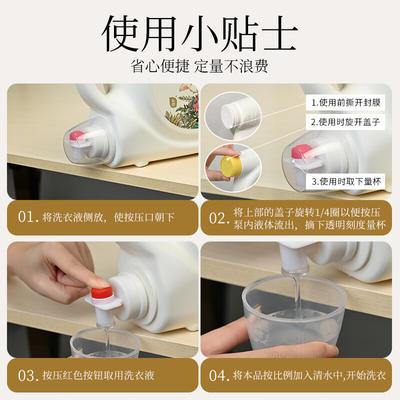 使用小贴士
省心便捷 定量不浪费

1.使用前撕开封膜
2.使用时旋开盖子
3.使用时取下量杯

01. 将洗衣液侧放，使按压口朝下

02. 将上部的盖子旋转1/4圈以便按压泵内液体流出，摘下透明刻度量杯

03. 按压红色按钮取用洗衣液

04. 将本品按比例加入清水中，开始洗衣