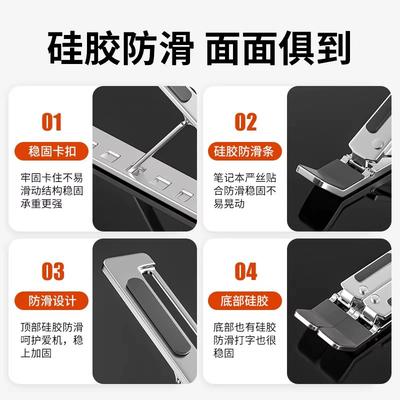 硅胶防滑 面面俱到

01
稳固卡扣
牢固卡住不易滑动结构稳固承重更强

02
硅胶防滑条
笔记本严丝贴合防滑稳固不易晃动

03
防滑设计
顶部硅胶防滑呵护爱机，稳上加固

04
底部硅胶
底部也有硅胶防滑打字也很稳固