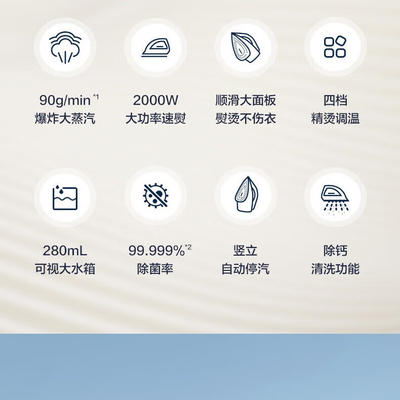 90g/min$^{*1}$
爆炸大蒸汽

2000W
大功率速熨

顺滑大面板
熨烫不伤衣

四档
精烫调温

280mL
可视大水箱

99.999%$^{*2}$
除菌率

竖立
自动停汽

除钙
清洗功能