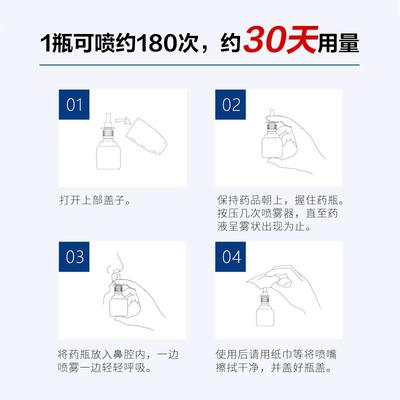 1瓶可喷约180次，约30天用量

01

打开上部盖子。

02

保持药品朝上，握住药瓶。按压几次喷雾器，直至药液呈雾状出现为止。

03

将药瓶放入鼻腔内，一边喷雾一边轻轻呼吸。

04

使用后请用纸巾等将喷嘴擦拭干净，并盖好瓶盖。