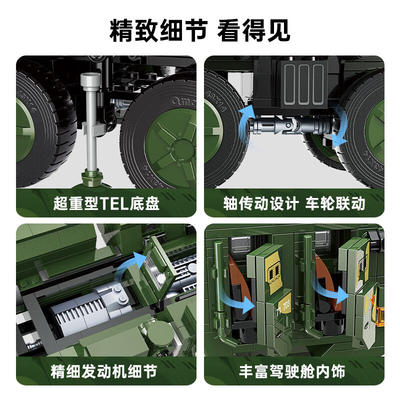 精致细节 看得见

超重型TEL底盘

轴传动设计 车轮联动

精细发动机细节

丰富驾驶舱内饰