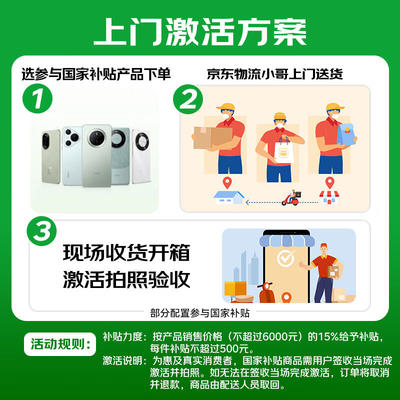 上门激活方案

选参与国家补贴产品下单

1

京东物流小哥上门送货

2

3

现场收货开箱
激活拍照验收

部分配置参与国家补贴

活动规则：

补贴力度：按产品销售价格（不超过6000元）的15%给予补贴，每件补贴不超过500元。

激活说明：为惠及真实消费者，国家补贴商品需用户签收当场完成激活并拍照。如无法在签收当场完成激活，订单将取消并退款，商品由配送人员取回。