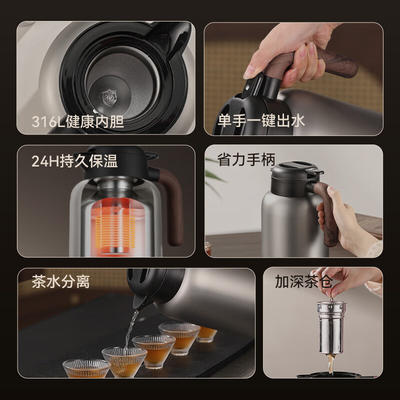 316L健康内胆

单手一键出水

24H持久保温

省力手柄

茶水分离

加深茶仓