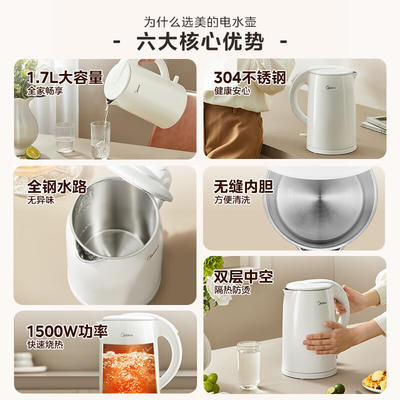 为什么选美的电水壶

- 六大核心优势 -

1.7L大容量
全家畅享

304不锈钢
健康安心

全钢水路
无异味

无缝内胆
方便清洗

双层中空
隔热防烫

1500W功率
快速烧热