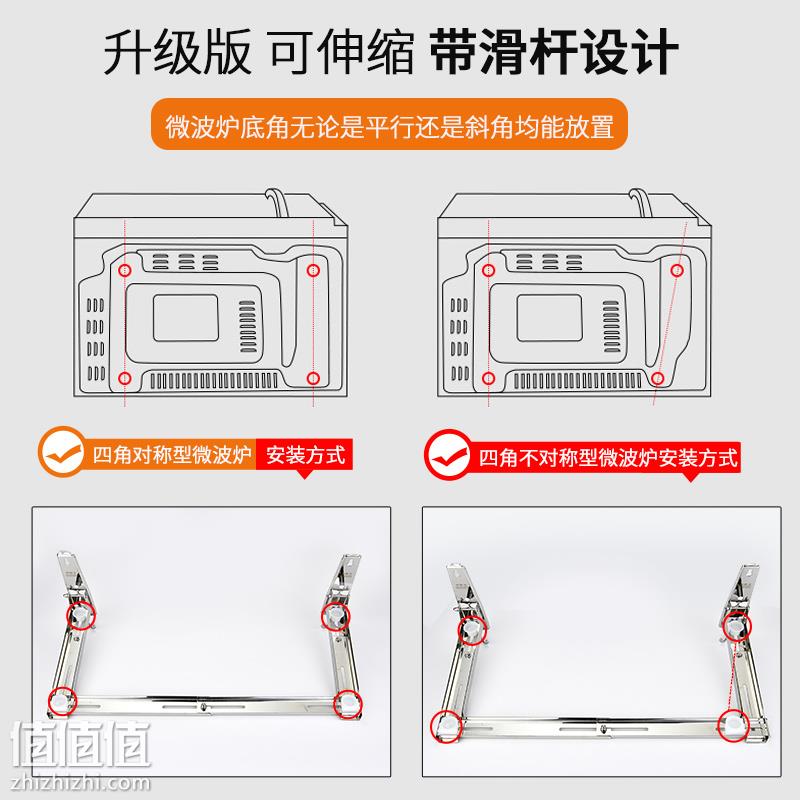 升级版 可伸缩 带滑杆设计

微波炉底角无论是平行还是斜角均能放置

四角对称型微波炉 安装方式

四角不对称型微波炉安装方式

值值值
zhizhizhi.com