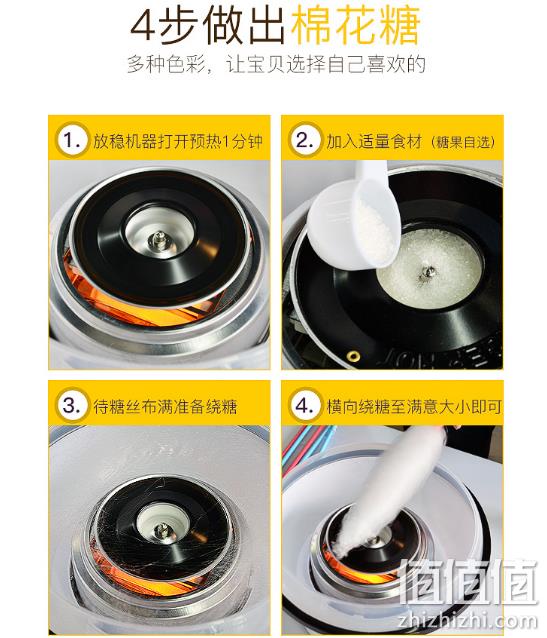 4步做出棉花糖

多种色彩，让宝贝选择自己喜欢的

1. 放稳机器打开预热1分钟

2. 加入适量食材（糖果自选）

3. 待糖丝布满准备绕糖

4. 横向绕糖至满意大小即可

值值值
zhizhizhi.com