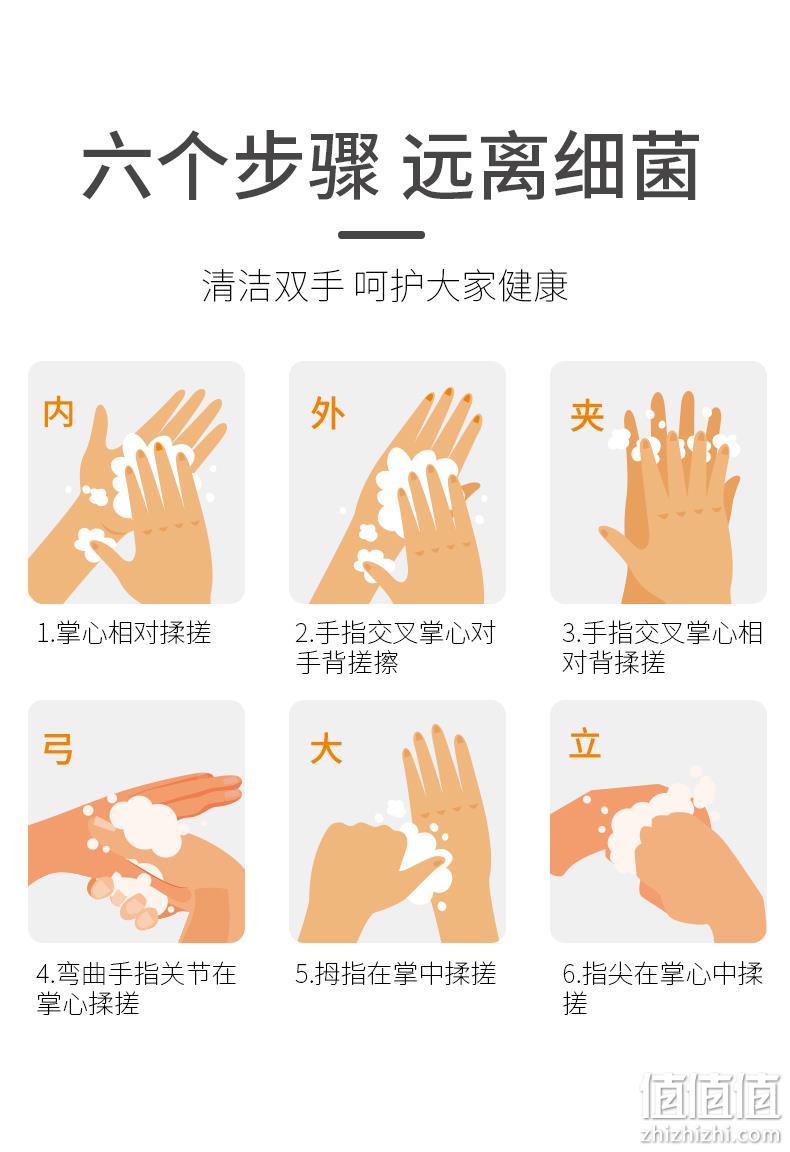 六个步骤 远离细菌

清洁双手 呵护大家健康

内

1.掌心相对揉搓

外

2.手指交叉掌心对手背搓擦

夹

3.手指交叉掌心相对背揉搓

弓

4.弯曲手指关节在掌心揉搓

大

5.拇指在掌中揉搓

立

6.指尖在掌心中揉搓

值值值
zhizhizhi.com