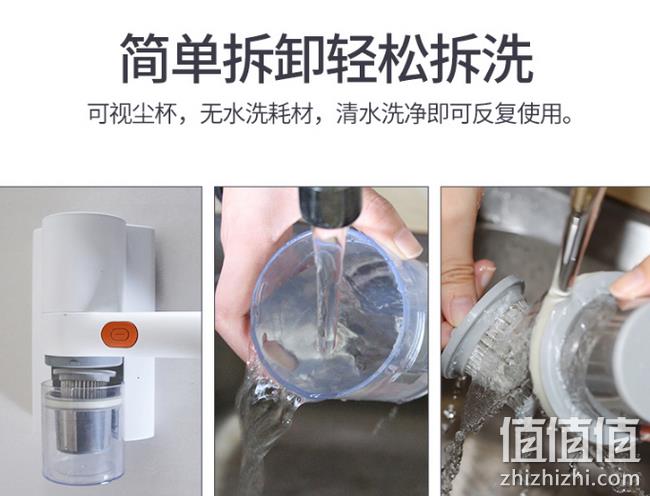 简单拆卸轻松拆洗

可视尘杯，无水洗耗材，清水洗净即可反复使用。

值值值
zhizhizhi.com