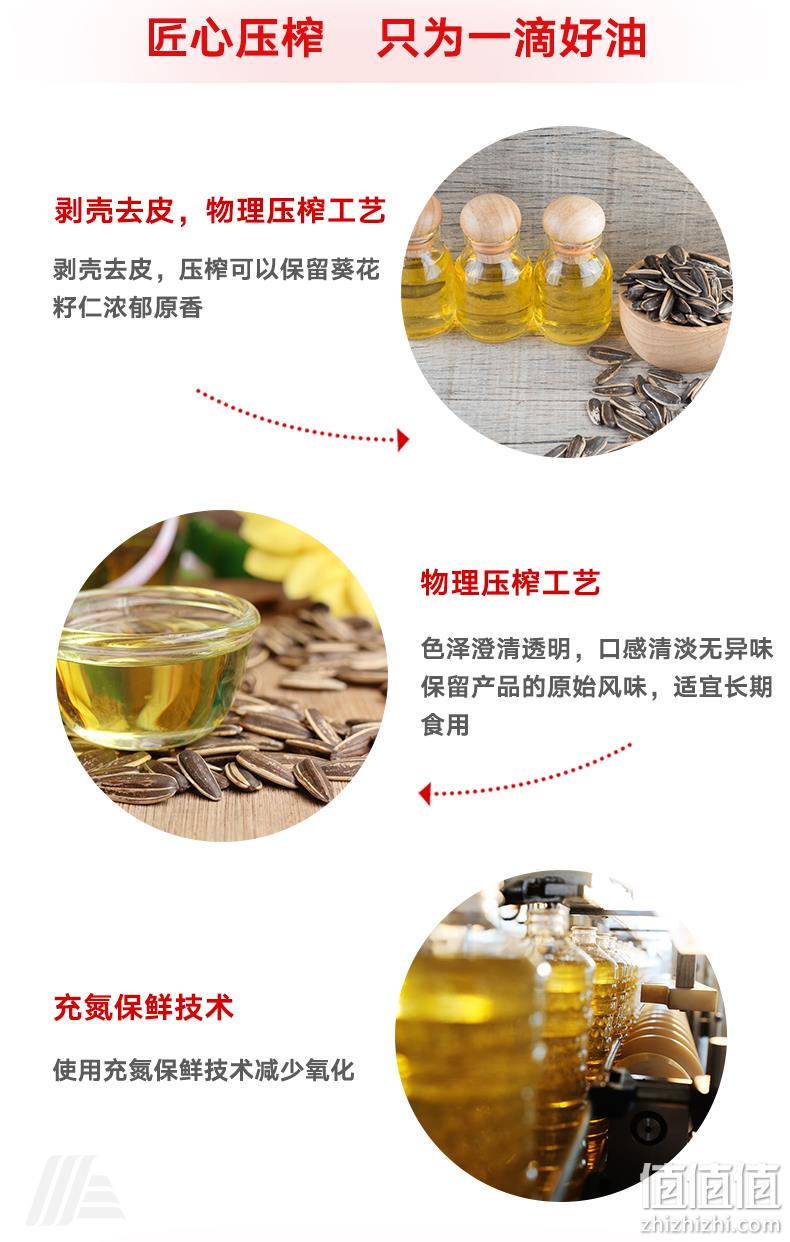 匠心压榨　只为一滴好油

剥壳去皮，物理压榨工艺

剥壳去皮，压榨可以保留葵花籽仁浓郁原香

物理压榨工艺

色泽澄清透明，口感清淡无异味保留产品的原始风味，适宜长期食用

充氮保鲜技术

使用充氮保鲜技术减少氧化

值值值
zhizhizhi.com