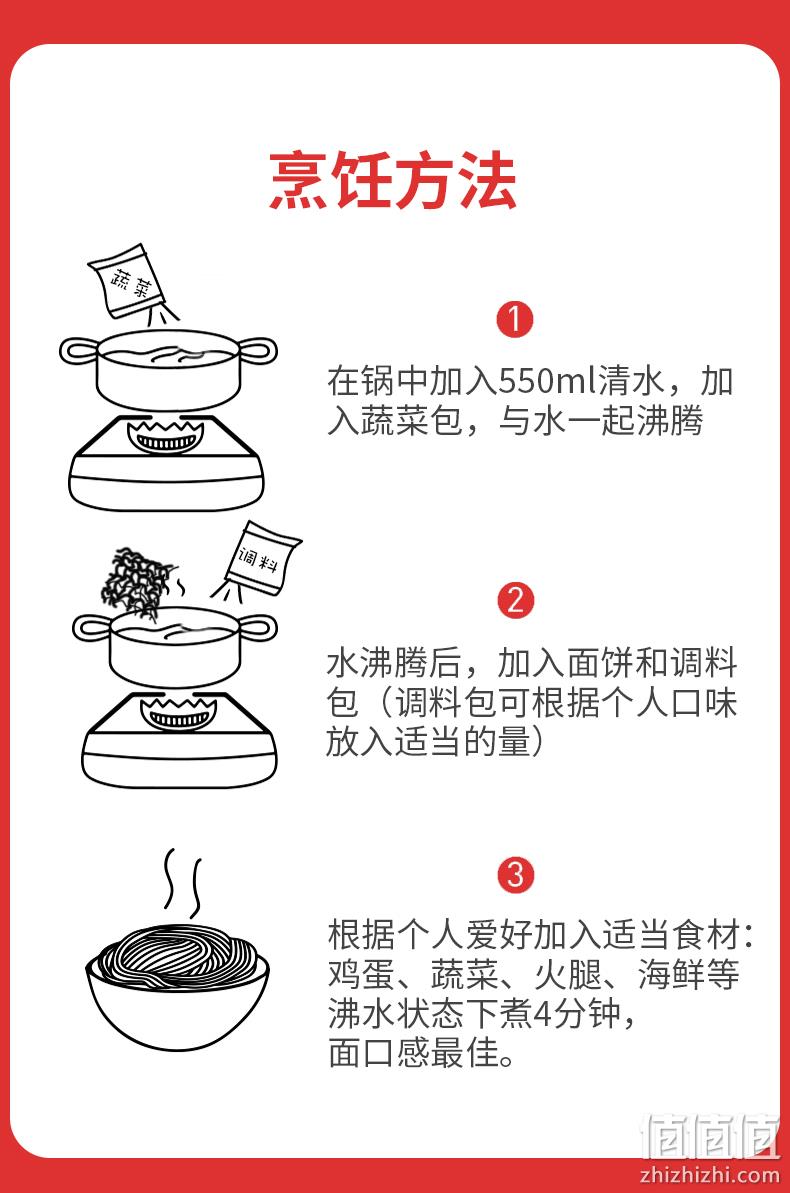 烹饪方法

蔬菜

1

在锅中加入550ml清水，加入蔬菜包，与水一起沸腾

调料

2

水沸腾后，加入面饼和调料包（调料包可根据个人口味放入适当的量）

3

根据个人爱好加入适当食材：鸡蛋、蔬菜、火腿、海鲜等沸水状态下煮4分钟，面口感最佳。

值值值
zhizhizhi.com