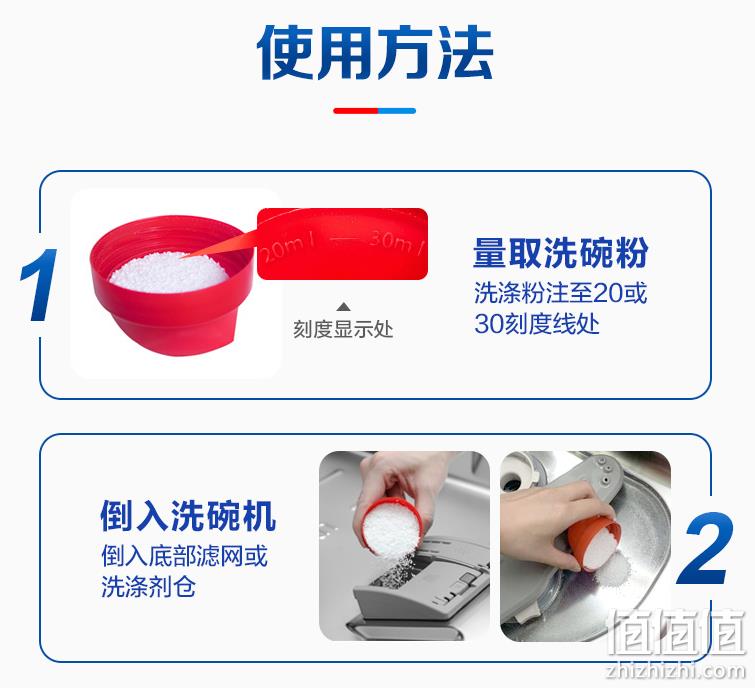 使用方法

1

20ml — 30ml

刻度显示处

量取洗碗粉
洗涤粉注至20或30刻度线处

倒入洗碗机
倒入底部滤网或洗涤剂仓

2

值值值
zhizhizhi.com