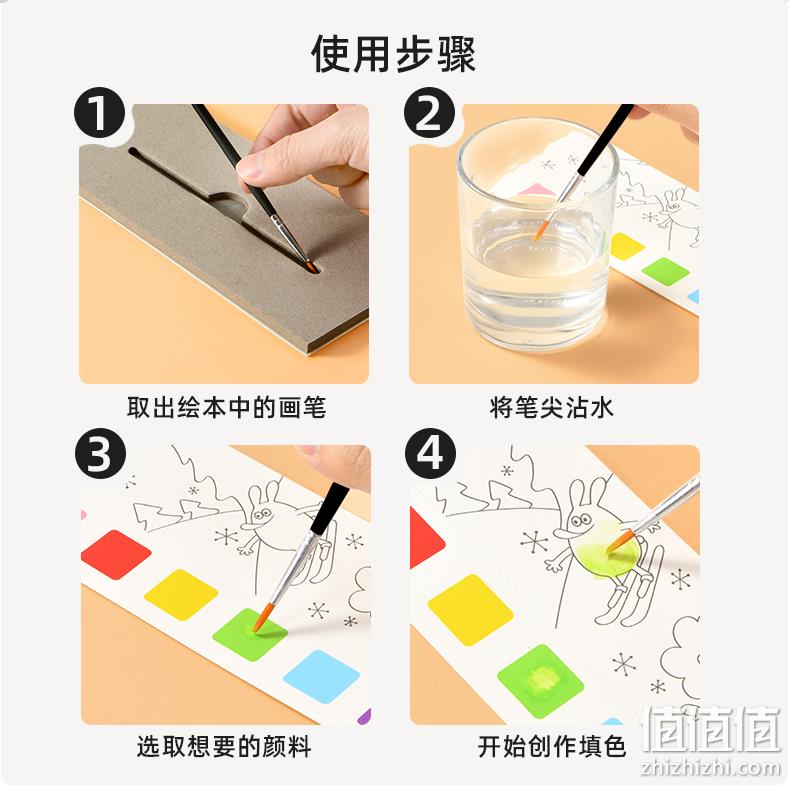 使用步骤

1
取出绘本中的画笔

2
将笔尖沾水

3
选取想要的颜料

4
开始创作填色

值值值
zhizhizhi.com