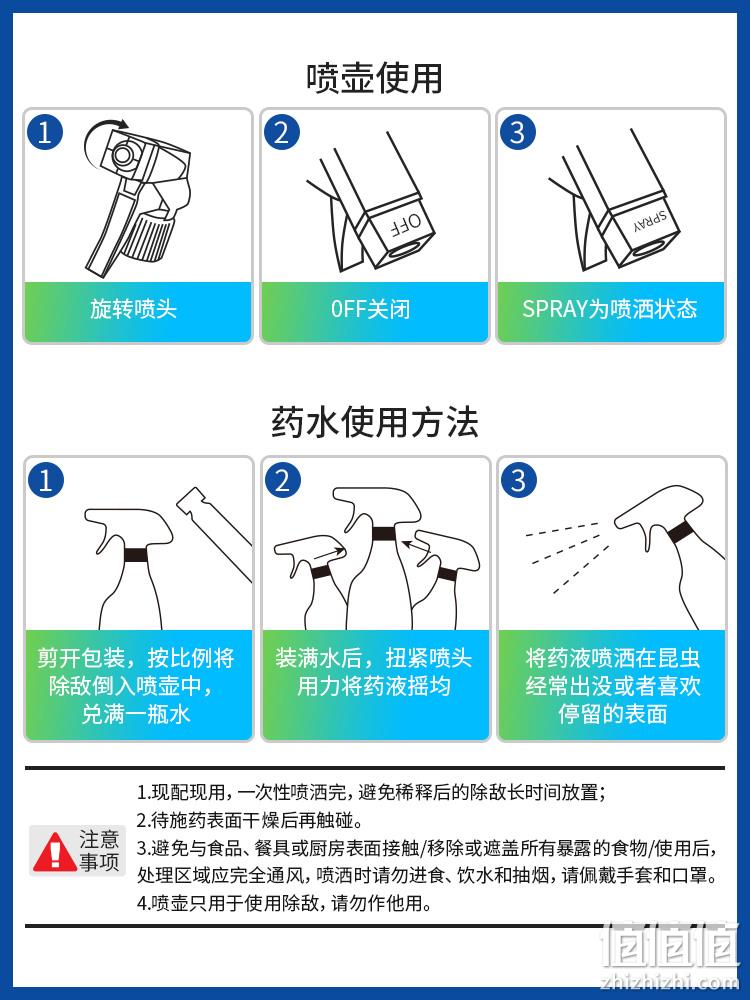 喷壶使用

1
旋转喷头

2
OFF
OFF关闭

3
SPRAY
SPRAY为喷洒状态

药水使用方法

1
剪开包装，按比例将除敌倒入喷壶中，兑满一瓶水

2
装满水后，扭紧喷头用力将药液摇均

3
将药液喷洒在昆虫经常出没或者喜欢停留的表面

注意事项

1.现配现用，一次性喷洒完，避免稀释后的除敌长时间放置；
2.待施药表面干燥后再触碰。
3.避免与食品、餐具或厨房表面接触/移除或遮盖所有暴露的食物/使用后，处理区域应完全通风，喷洒时请勿进食、饮水和抽烟，请佩戴手套和口罩。
4.喷壶只用于使用除敌，请勿作他用。

值值值
zhizhizhi.com