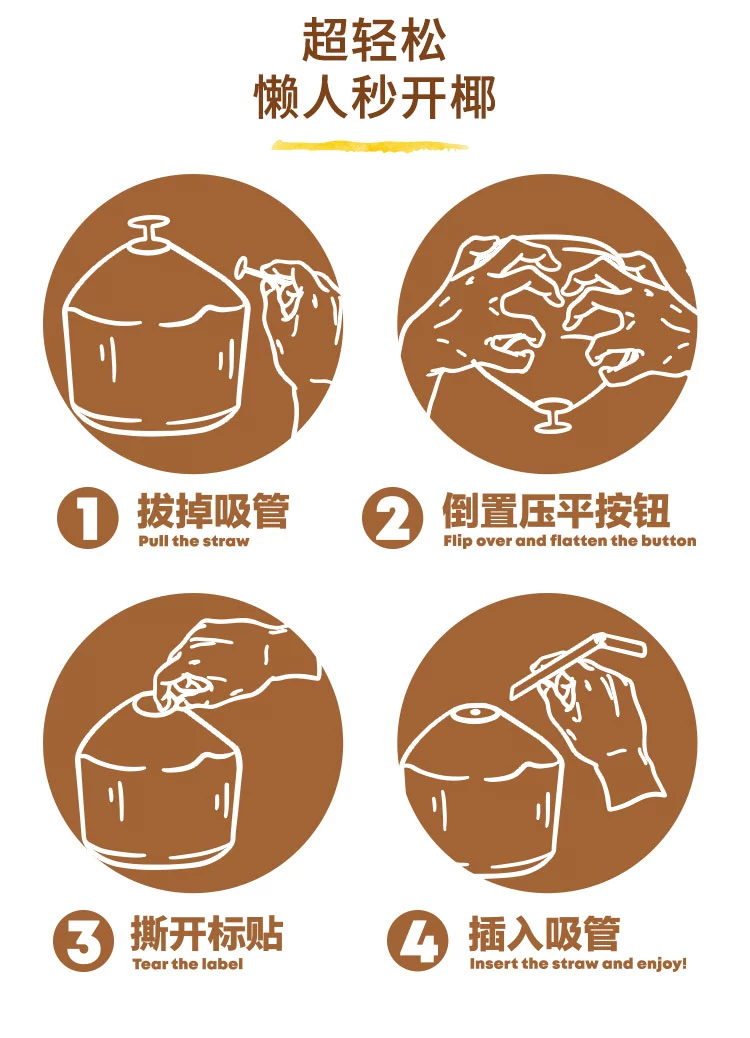 超轻松
懒人秒开椰

1 拔掉吸管
Pull the straw

2 倒置压平按钮
Flip over and flatten the button

3 撕开标贴
Tear the label

4 插入吸管
Insert the straw and enjoy!