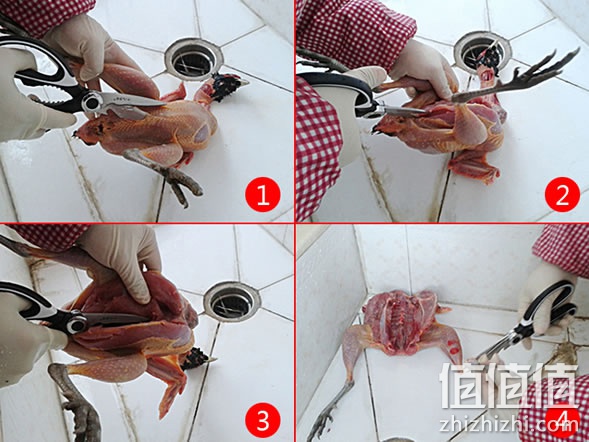 1

2

3

4

值值值
zhizhizhi.com