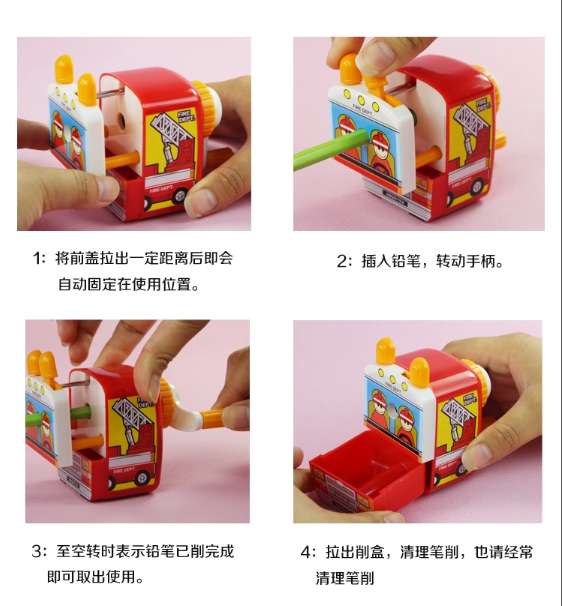 FIRE DEPT

FIRE DEPT

1：将前盖拉出一定距离后即会自动固定在使用位置。

FIRE DEPT

2：插入铅笔，转动手柄。

FIRE DEPT

3：至空转时表示铅笔已削完成即可取出使用。

FIRE DEPT

4：拉出削盒，清理笔削，也请经常清理笔削